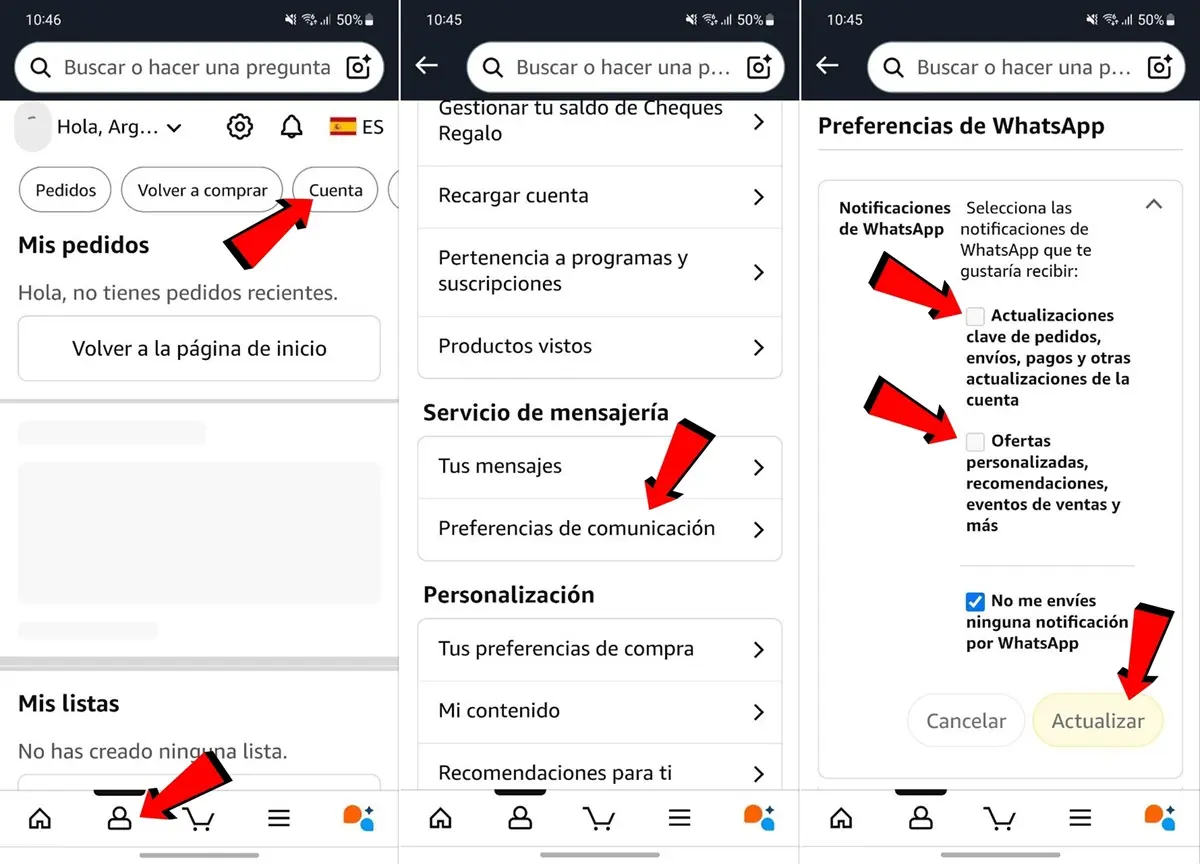 10:46 50%

Buscar o hacer una pregunta

Hola, Arg...

ES

Pedidos

Volver a comprar

Cuenta

Mis pedidos

Hola, no tienes pedidos recientes.

Volver a la página de inicio

Mis listas

No has creado ninguna lista.

10:45 50%

Buscar o hacer una p...

Gestionar tu saldo de Cheques Regalo

Recargar cuenta

Pertenencia a programas y suscripciones

Productos vistos

Servicio de mensajería

Tus mensajes

Preferencias de comunicación

Personalización

Tus preferencias de compra

Mi contenido

Recomendaciones para ti

10:45 50%

Buscar o hacer una p...

Preferencias de WhatsApp

Notificaciones de WhatsApp

Selecciona las notificaciones de WhatsApp que te gustaría recibir:

Actualizaciones clave de pedidos, envíos, pagos y otras actualizaciones de la cuenta

Ofertas personalizadas, recomendaciones, eventos de ventas y más

No me envíes ninguna notificación por WhatsApp

Cancelar

Actualizar