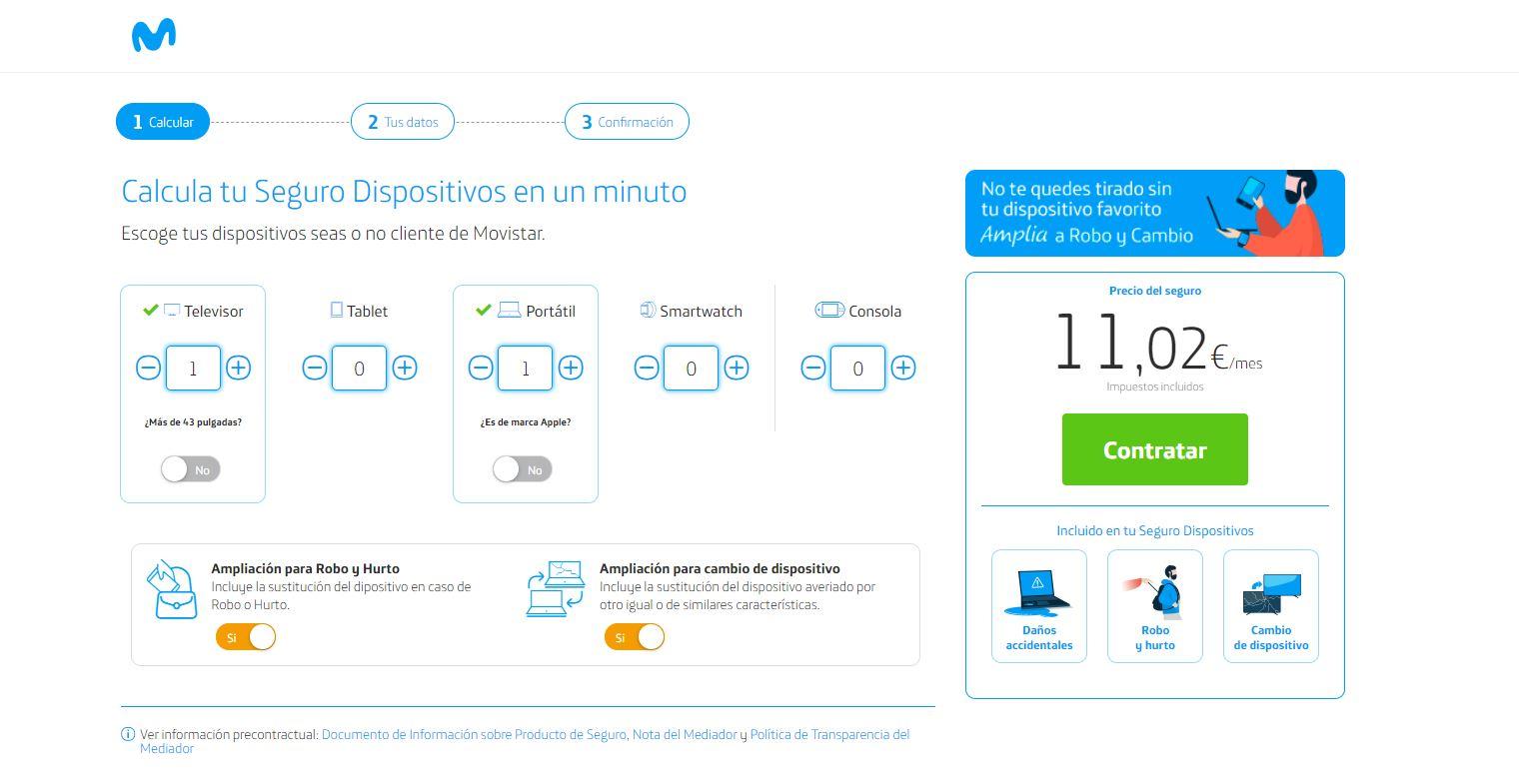 1 Calcular
2 Tus datos
3 Confirmación

Calcula tu Seguro Dispositivos en un minuto
Escoge tus dispositivos seas o no cliente de Movistar.

Televisor
1
¿Más de 43 pulgadas?
No

Tablet
0

Portátil
1
¿Es de marca Apple?
No

Smartwatch
0

Consola
0

Ampliación para Robo y Hurto
Incluye la sustitución del dipositivo en caso de Robo o Hurto.
Si

Ampliación para cambio de dispositivo
Incluye la sustitución del dispositivo averiado por otro igual o de similares características.
Si

Ver información precontractual: Documento de Información sobre Producto de Seguro, Nota del Mediador y Política de Transparencia del Mediador

No te quedes tirado sin tu dispositivo favorito
Amplía a Robo y Cambio

Precio del seguro
11,02€/mes
Impuestos incluidos
Contratar

Incluido en tu Seguro Dispositivos
Daños accidentales
Robo y hurto
Cambio de dispositivo